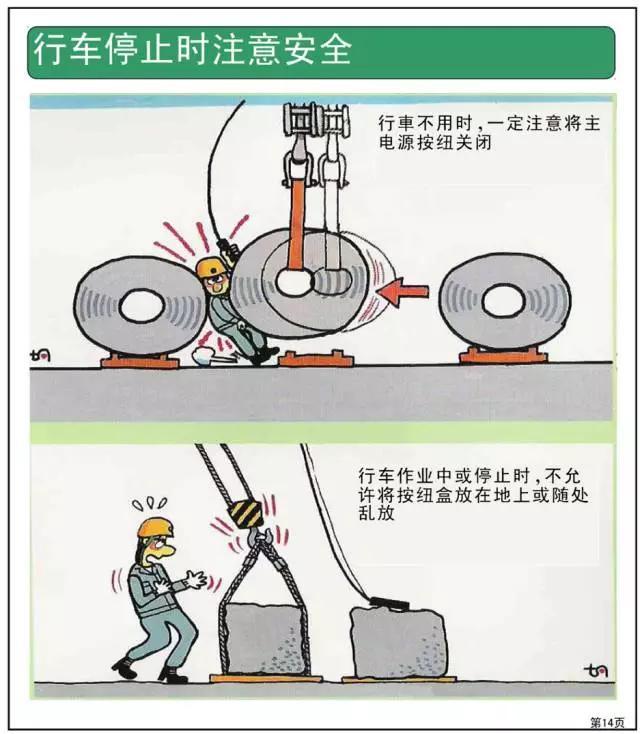 行车停止时注意安全

行車不用时，一定注意将主电源按纽关闭

行车作业中或停止时，不允许将按纽盒放在地上或随处乱放

第14页